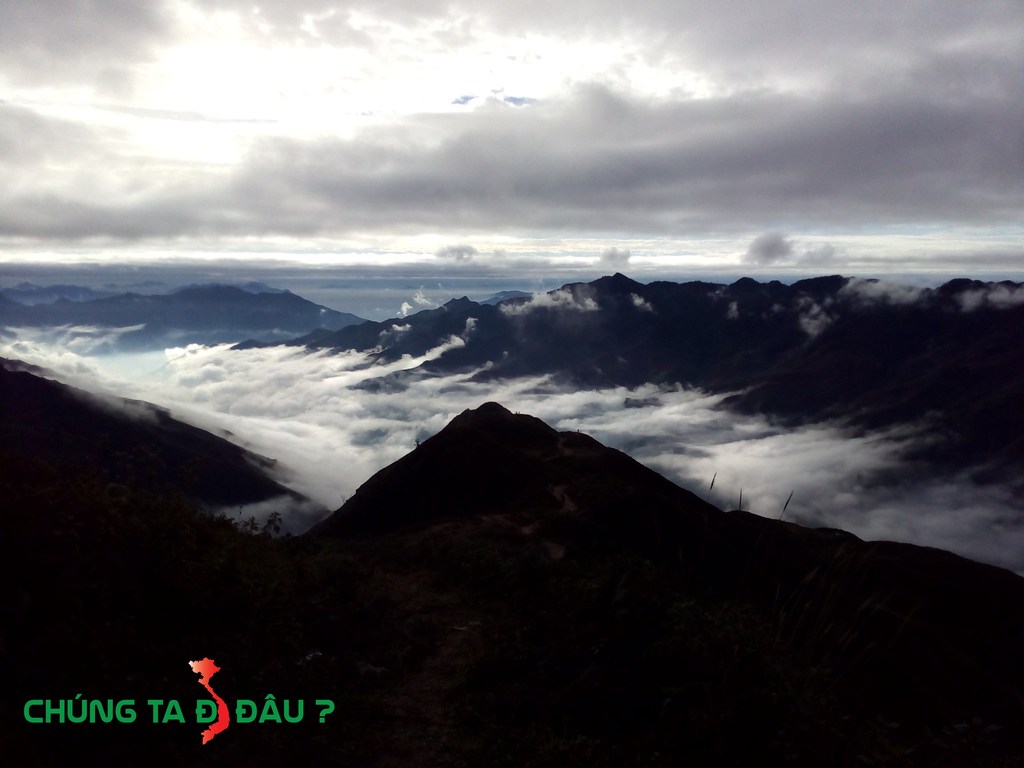 CHÚNG TA Đ ĐÂU ?