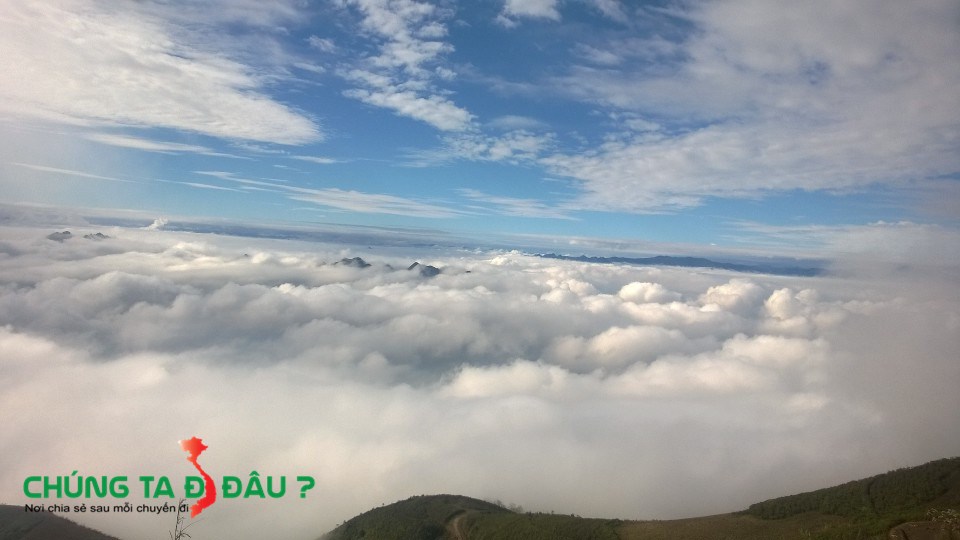 CHÚNG TA ĐI ĐÂU ?
Nơi chia sẻ sau mỗi chuyến đi