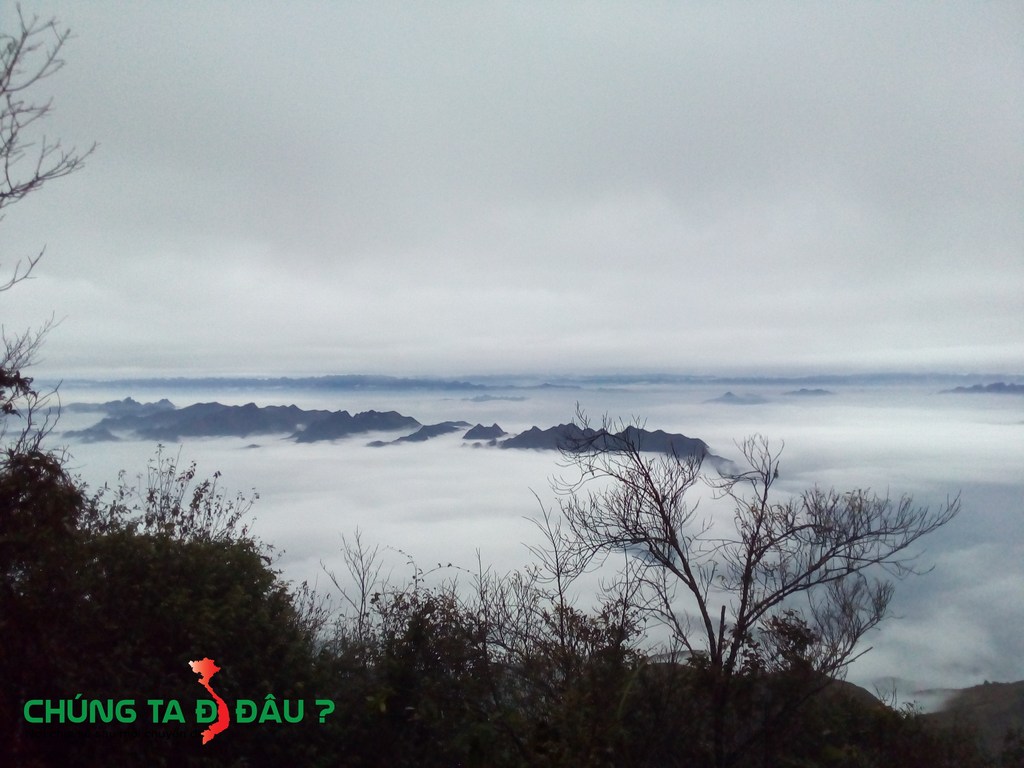 CHÚNG TA Đ ĐÂU ?