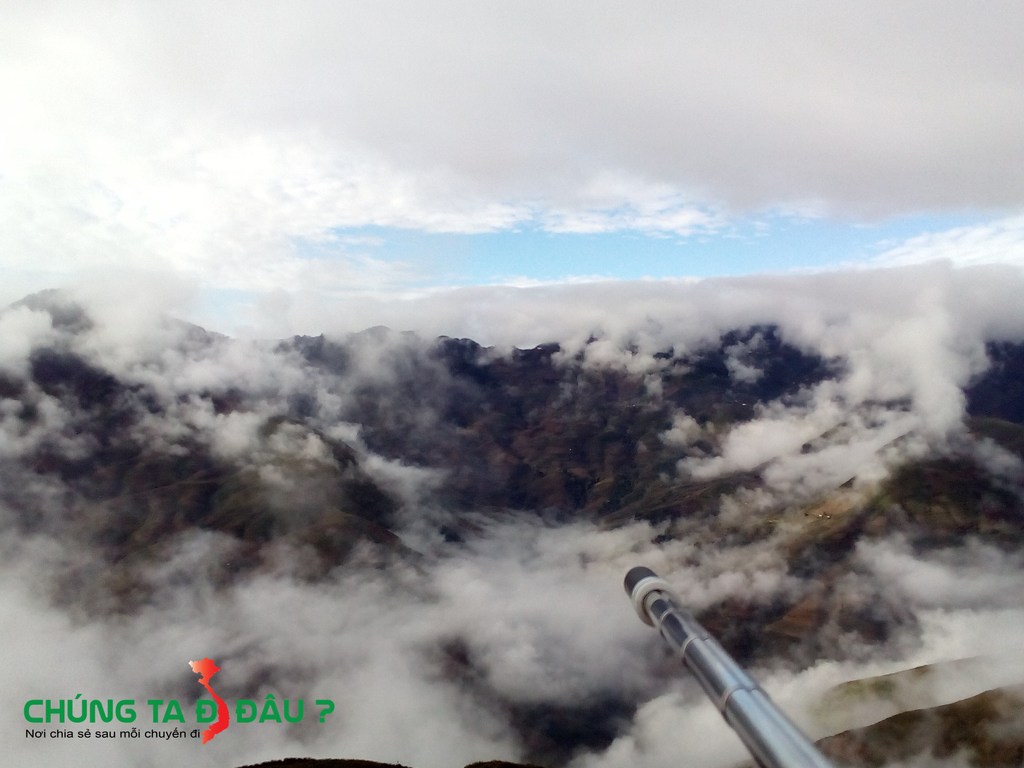 CHÚNG TA ĐI ĐÂU ?
Nơi chia sẻ sau mỗi chuyến đi