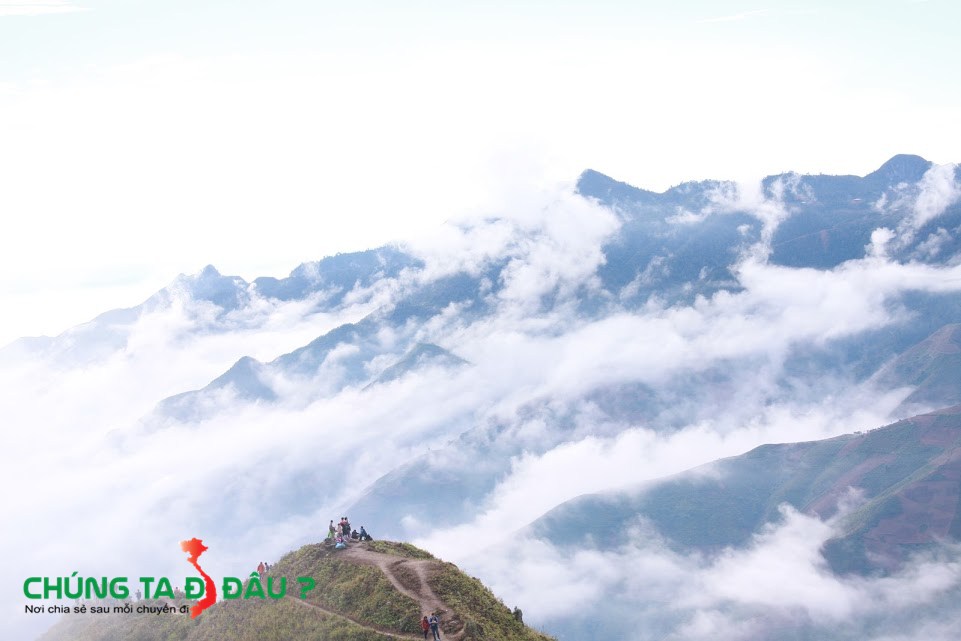 CHÚNG TA ĐI ĐÂU ?
Nơi chia sẻ sau mỗi chuyến đi